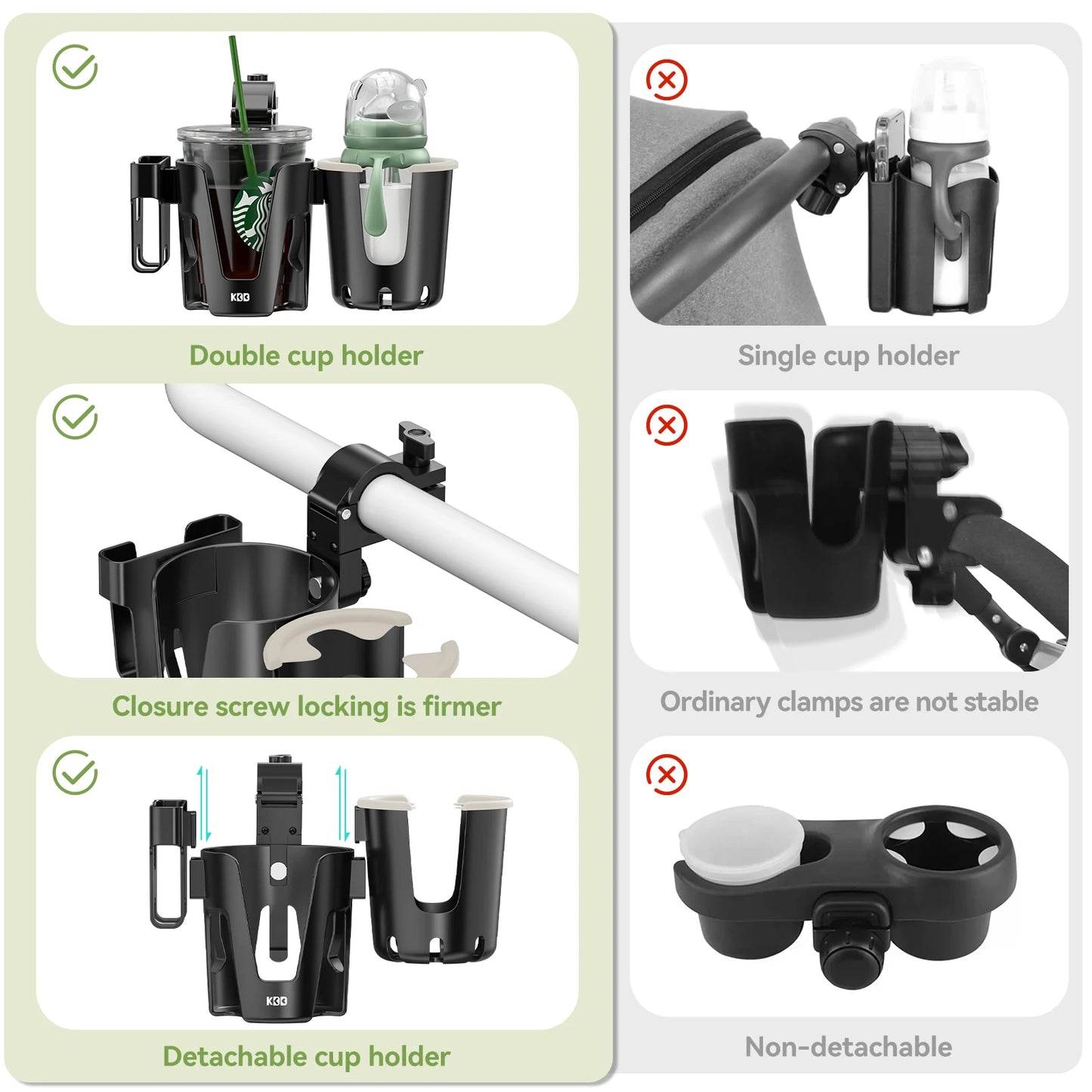 KBB

Double cup holder

Closure screw locking is firmer

KBB

Detachable cup holder

Single cup holder

Ordinary clamps are not stable

Non-detachable